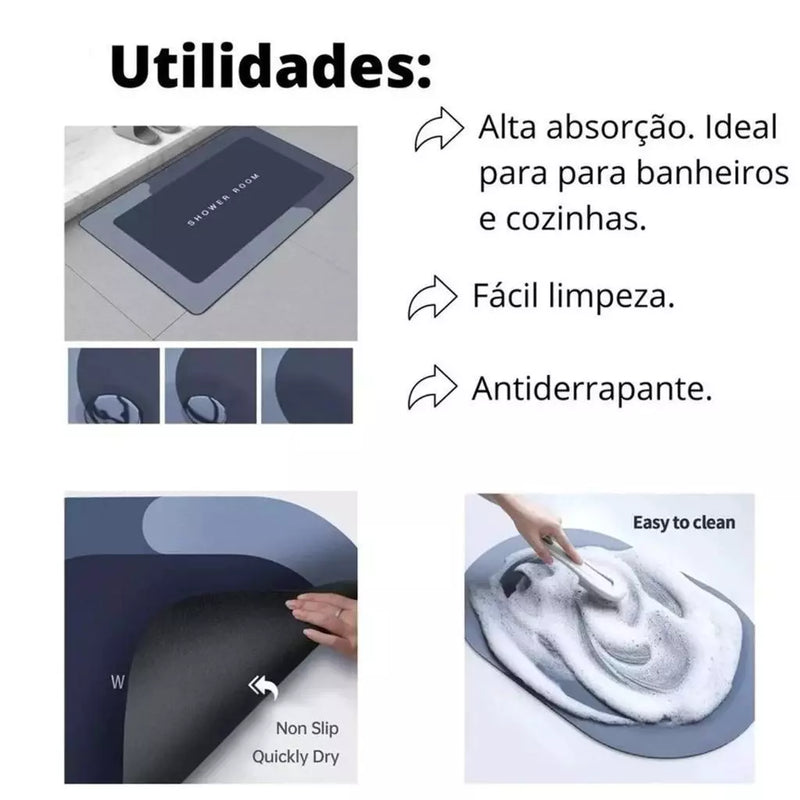 Utilidades:

SHOWER ROOM

Alta absorção. Ideal para para banheiros e cozinhas.

Fácil limpeza.

Antiderrapante.

W

Non Slip
Quickly Dry

Easy to clean